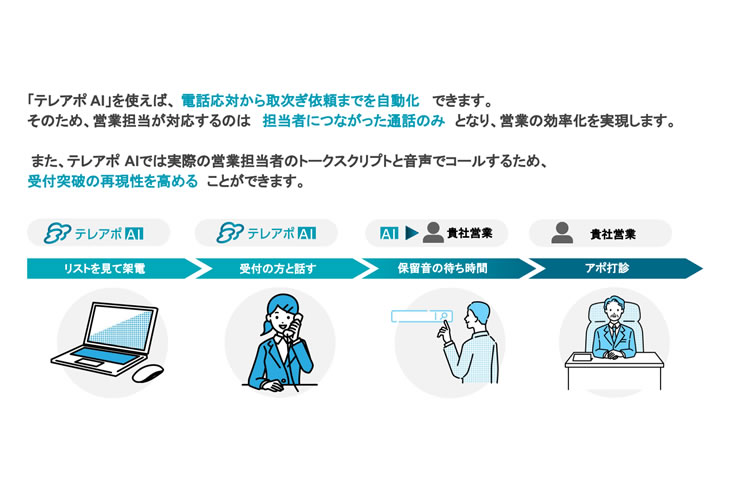 「テレアポ AI」を使えば、電話応対から取次ぎ依頼までを自動化 できます。
そのため、営業担当が対応するのは 担当者につながった通話のみ となり、営業の効率化を実現します。

また、テレアポ AIでは実際の営業担当者のトークスクリプトと音声でコールするため、
受付突破の再現性を高める ことができます。

テレアポ AI
テレアポ AI
AI ▶ 貴社営業
貴社営業

リストを見て架電
受付の方と話す
保留音の待ち時間
アポ打診