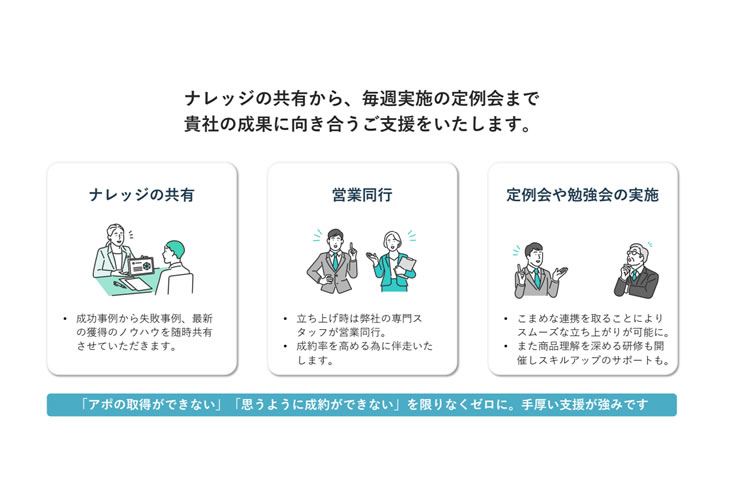 ナレッジの共有から、毎週実施の定例会まで
貴社の成果に向き合うご支援をいたします。

ナレッジの共有

• 成功事例から失敗事例、最新の獲得のノウハウを随時共有させていただきます。

営業同行

• 立ち上げ時は弊社の専門スタッフが営業同行。
• 成約率を高める為に伴走いたします。

定例会や勉強会の実施

• こまめな連携を取ることによりスムーズな立ち上がりが可能に。
• また商品理解を深める研修も開催しスキルアップのサポートも。

「アポの取得ができない」「思うように成約ができない」を限りなくゼロに。手厚い支援が強みです