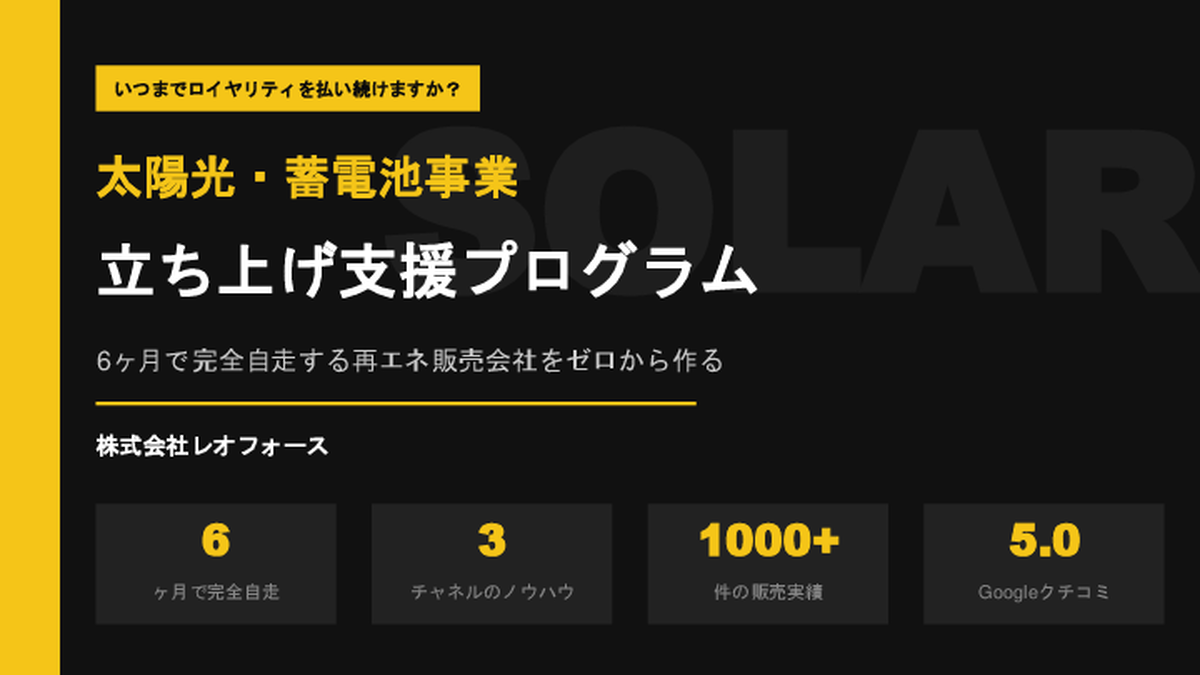 いつまでロイヤリティを払い続けますか？

太陽光・蓄電池事業

立ち上げ支援プログラム

6ヶ月で完全自走する再エネ販売会社をゼロから作る

株式会社レオフォース

6
ヶ月で完全自走

3
チャネルのノウハウ

1000+
件の販売実績

5.0
Googleクチコミ

SOLAR